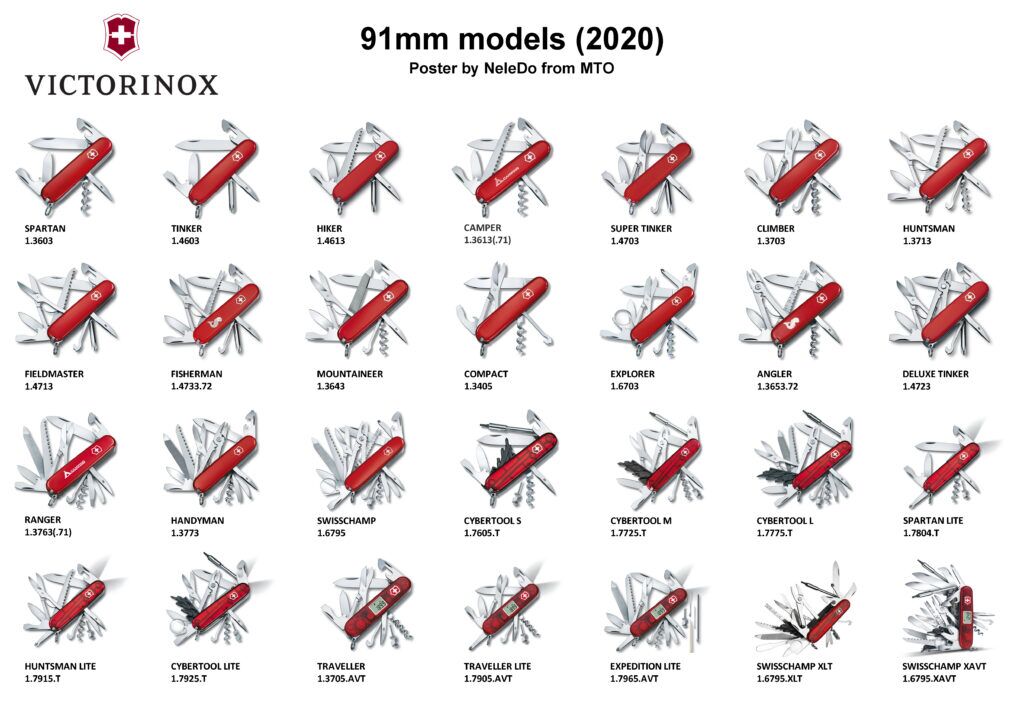 VICTORINOX

91mm models (2020)
Poster by NeleDo from MTO

SPARTAN
1.3603

TINKER
1.4603

HIKER
1.4613

CAMPER
1.3613(.71)

SUPER TINKER
1.4703

CLIMBER
1.3703

HUNTSMAN
1.3713

FIELDMASTER
1.4713

FISHERMAN
1.4733.72

MOUNTAINEER
1.3643

COMPACT
1.3405

EXPLORER
1.6703

ANGLER
1.3653.72

DELUXE TINKER
1.4723

RANGER
1.3763(.71)

HANDYMAN
1.3773

SWISSCHAMP
1.6795

CYBERTOOL S
1.7605.T

CYBERTOOL M
1.7725.T

CYBERTOOL L
1.7775.T

SPARTAN LITE
1.7804.T

HUNTSMAN LITE
1.7915.T

CYBERTOOL LITE
1.7925.T

TRAVELLER
1.3705.AVT

TRAVELLER LITE
1.7905.AVT

EXPEDITION LITE
1.7965.AVT

SWISSCHAMP XLT
1.6795.XLT

SWISSCHAMP XAVT
1.6795.XAVT