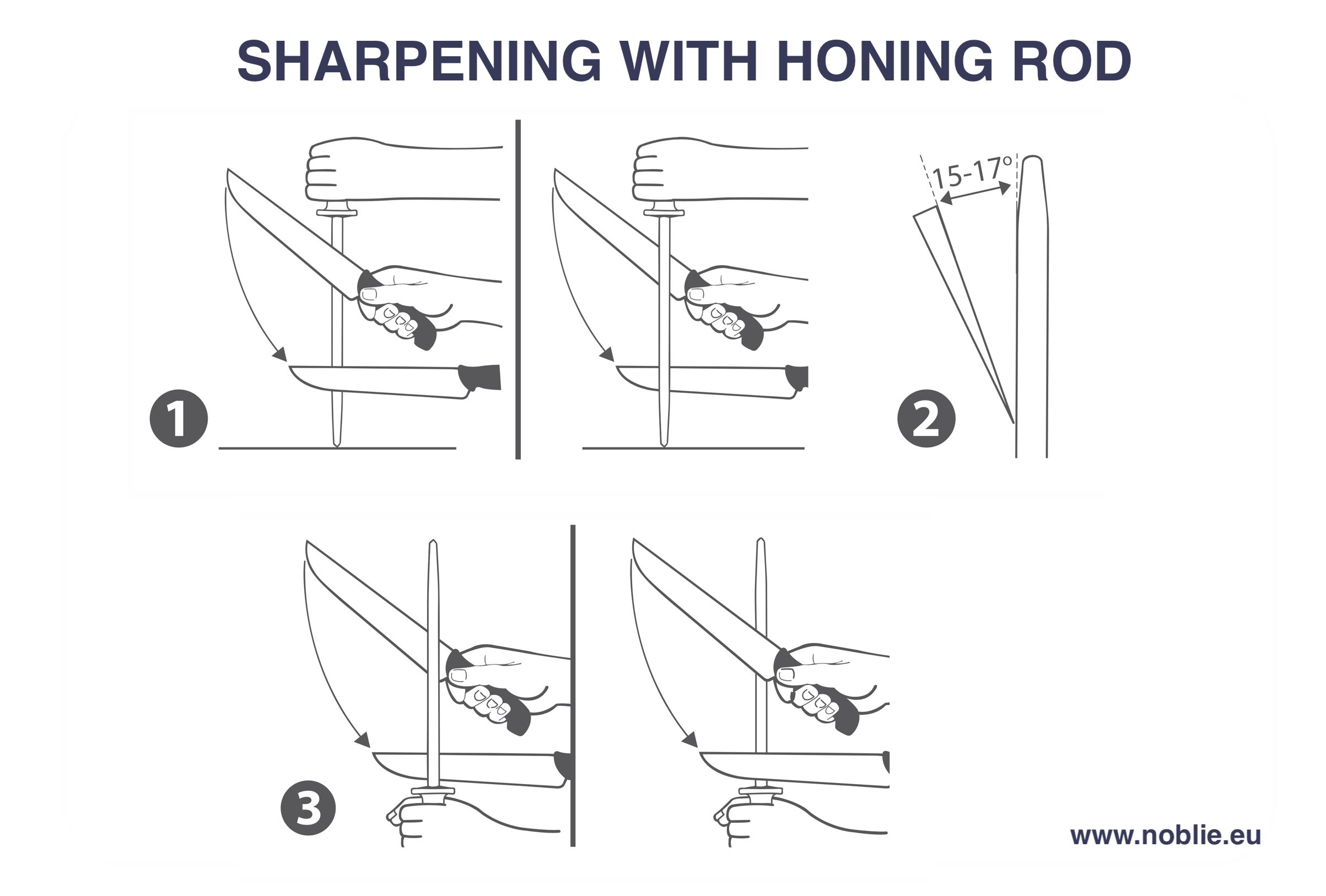 SHARPENING WITH HONING ROD

1

15-17°

2

3

www.noblie.eu